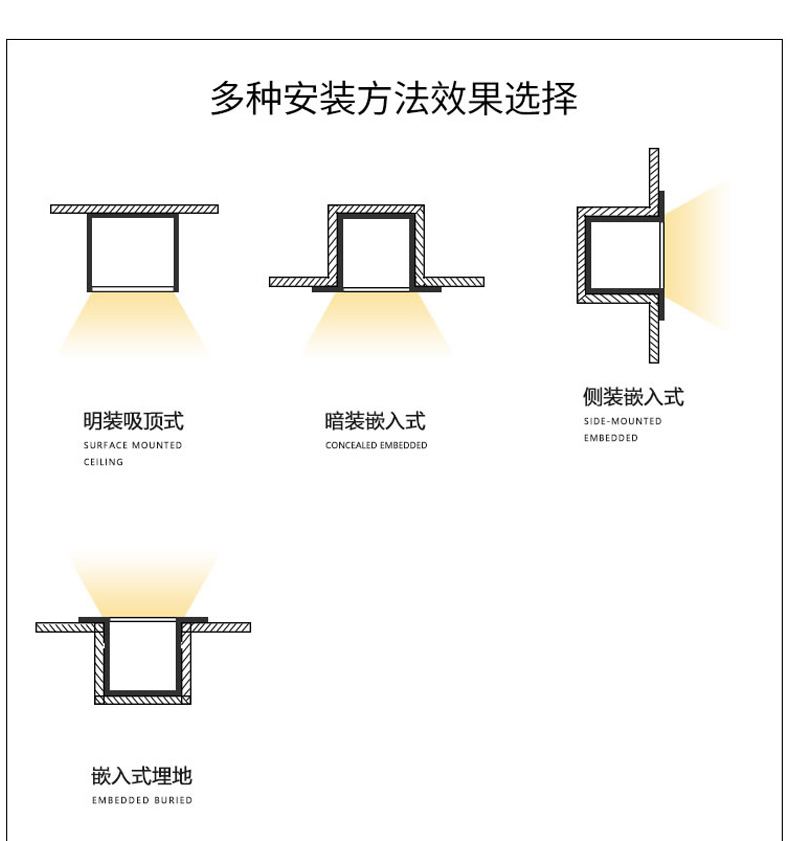 多种安装方法效果选择

明装吸顶式
SURFACE MOUNTED CEILING

暗装嵌入式
CONCEALED EMBEDDED

侧装嵌入式
SIDE-MOUNTED EMBEDDED

嵌入式埋地
EMBEDDED BURIED